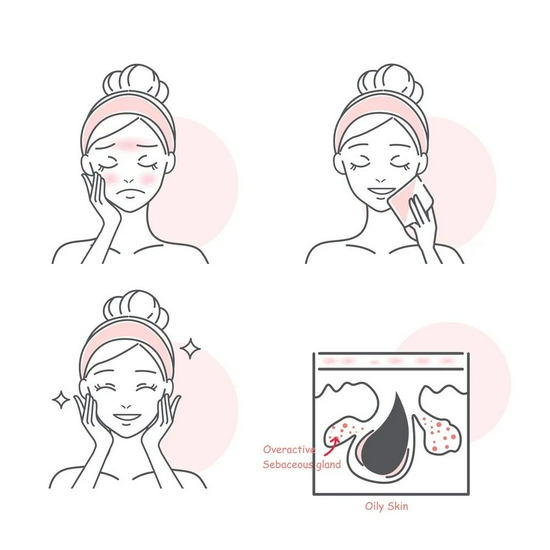 Overactive
Sebaceous gland

Oily Skin