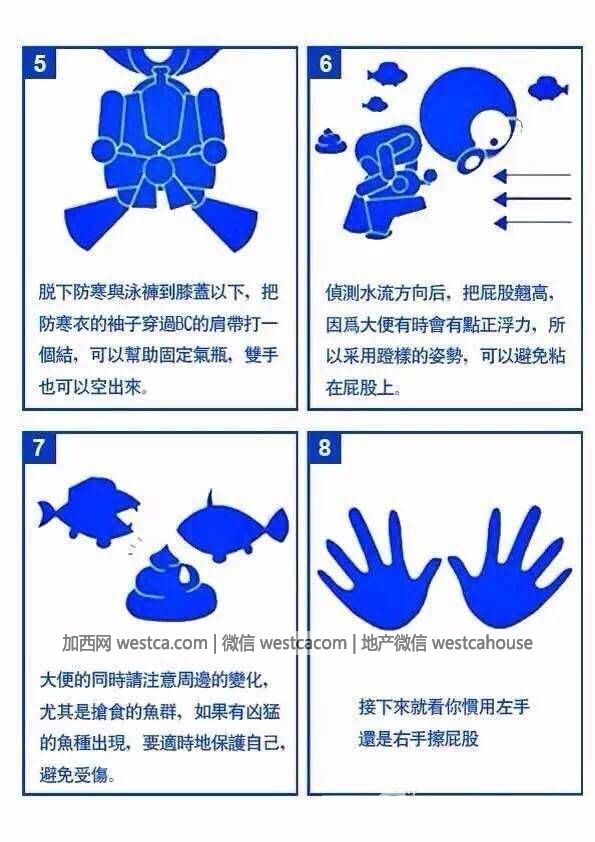 5

脱下防寒與泳褲到膝蓋以下，把防寒衣的袖子穿過BC的肩帶打一個結，可以幫助固定氣瓶，雙手也可以空出來。

6

偵測水流方向后，把屁股翹高，因爲大便有時會有點正浮力，所以采用蹬樣的姿勢，可以避免粘在屁股上。

7

大便的同時請注意周邊的變化，尤其是搶食的魚群，如果有凶猛的魚種出現，要適時地保護自己，避免受傷。

8

接下來就看你慣用左手還是右手擦屁股

加西网 westca.com | 微信 westcacom | 地产微信 westcahouse