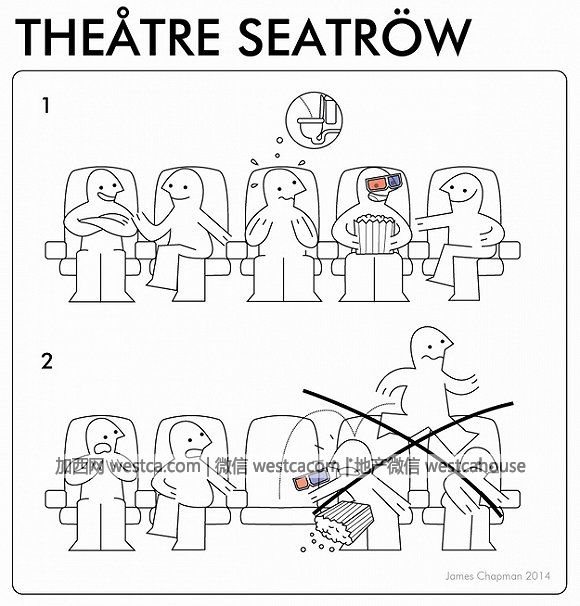 THEÅTRE SEATRÖW

1

2

加西网 westca.com | 微信 westcacom | 地产微信 westcahouse

James Chapman 2014