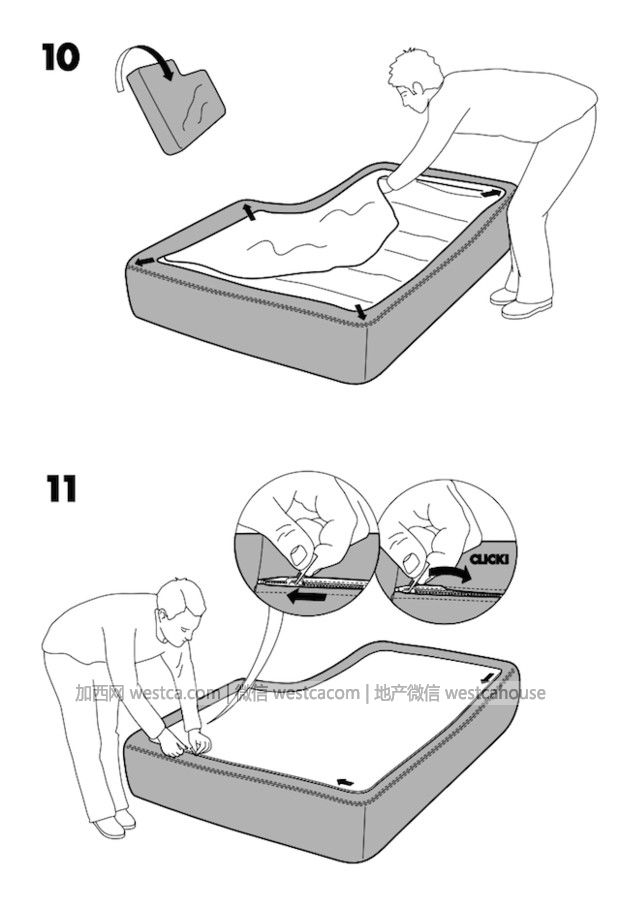 10

11

CLICK!

加西网 westca.com | 微信 westcacom | 地产微信 westcahouse