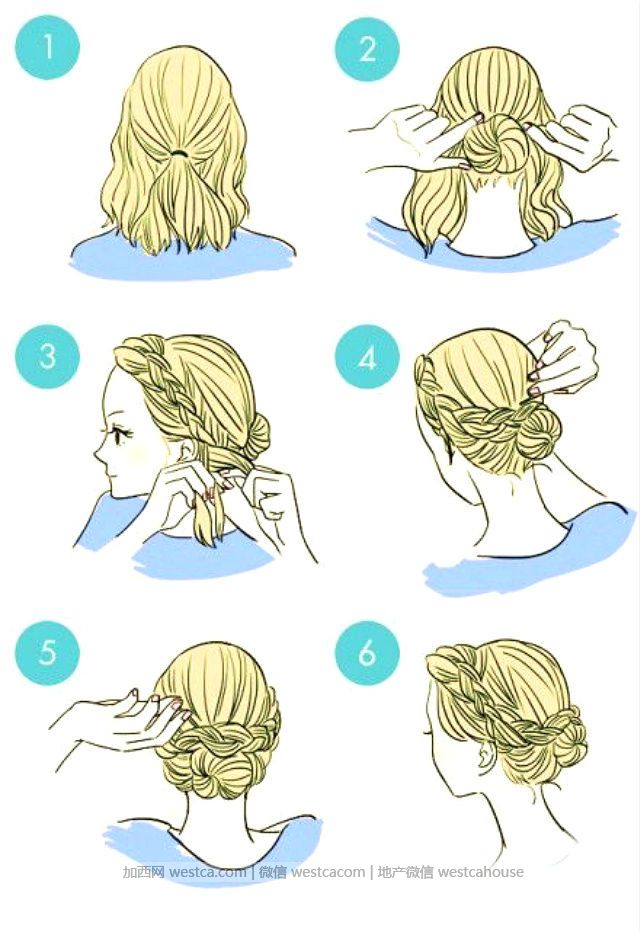 1

2

3

4

5

6

加西网 westca.com | 微信 westcacom | 地产微信 westcahouse