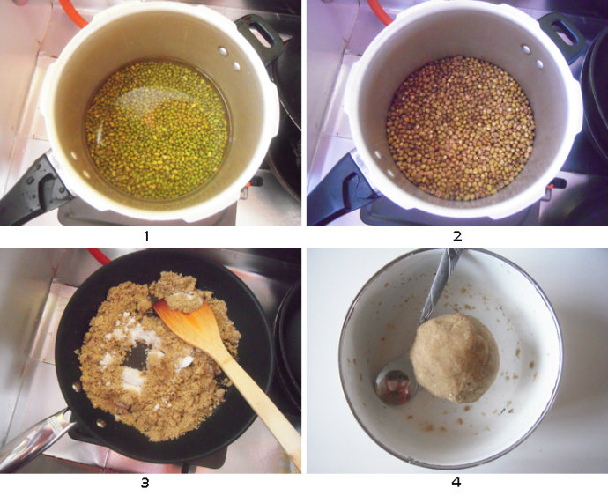 1

2

3

4